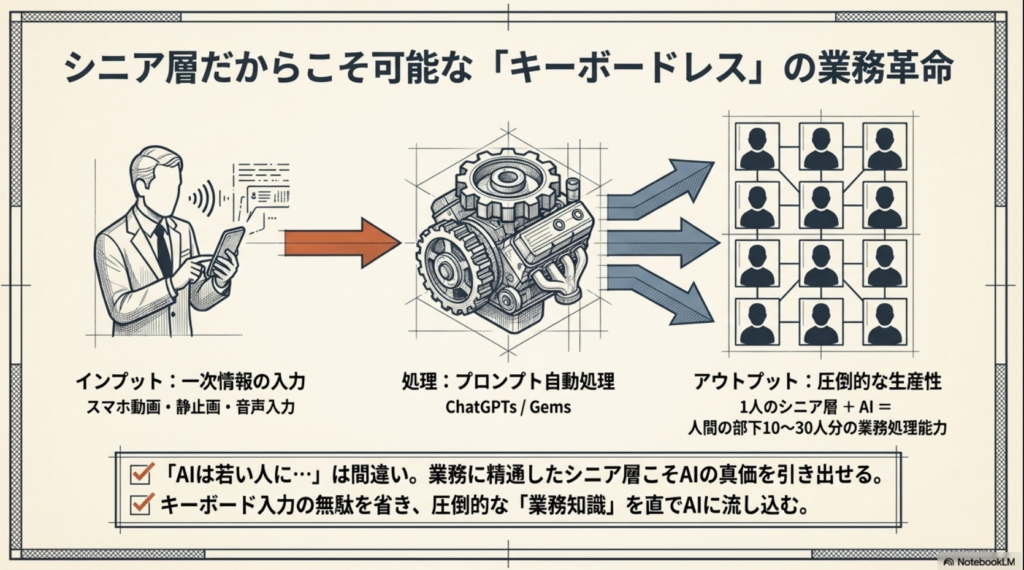 シニア層だからこそ可能な「キーボードレス」の業務革命

インプット：一次情報の入力
スマホ動画・静止画・音声入力

処理：プロンプト自動処理
ChatGPTs / Gems

アウトプット：圧倒的な生産性
1人のシニア層 ＋ AI ＝
人間の部下10〜30人分の業務処理能力

「AIは若い人に…」は間違い。業務に精通したシニア層こそAIの真価を引き出せる。
キーボード入力の無駄を省き、圧倒的な「業務知識」を直でAIに流し込む。

NotebookLM